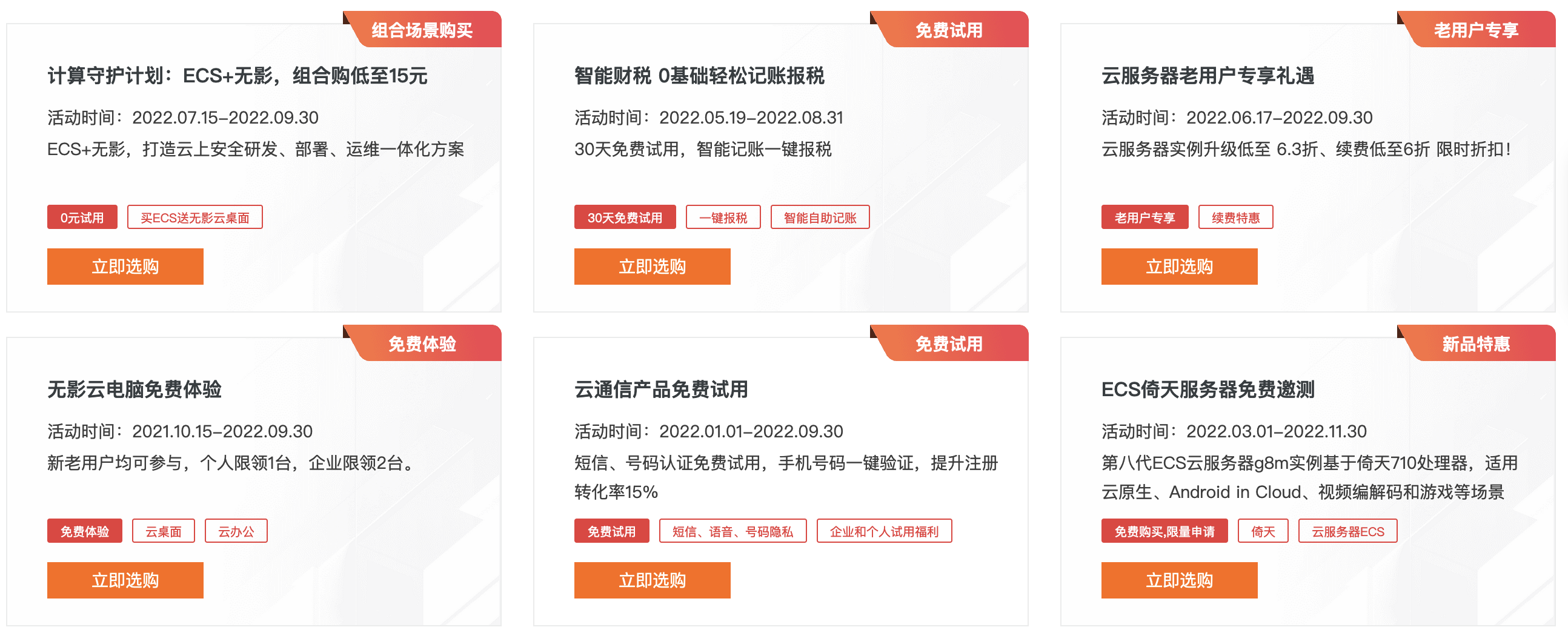 组合场景购买

计算守护计划：ECS+无影，组合购低至15元

活动时间：2022.07.15–2022.09.30

ECS+无影，打造云上安全研发、部署、运维一体化方案

0元试用 买ECS送无影云桌面

立即选购

免费试用

智能财税 0基础轻松记账报税

活动时间：2022.05.19–2022.08.31

30天免费试用，智能记账一键报税

30天免费试用 一键报税 智能自助记账

立即选购

老用户专享

云服务器老用户专享礼遇

活动时间：2022.06.17–2022.09.30

云服务器实例升级低至 6.3折、续费低至6折 限时折扣！

老用户专享 续费特惠

立即选购

免费体验

无影云电脑免费体验

活动时间：2021.10.15–2022.09.30

新老用户均可参与，个人限领1台，企业限领2台。

免费体验 云桌面 云办公

立即选购

免费试用

云通信产品免费试用

活动时间：2022.01.01–2022.09.30

短信、号码认证免费试用，手机号码一键验证，提升注册转化率15%

免费试用 短信、语音、号码隐私 企业和个人试用福利

立即选购

新品特惠

ECS倚天服务器免费邀测

活动时间：2022.03.01–2022.11.30

第八代ECS云服务器g8m实例基于倚天710处理器，适用云原生、Android in Cloud、视频编解码和游戏等场景

免费购买,限量申请 倚天 云服务器ECS

立即选购