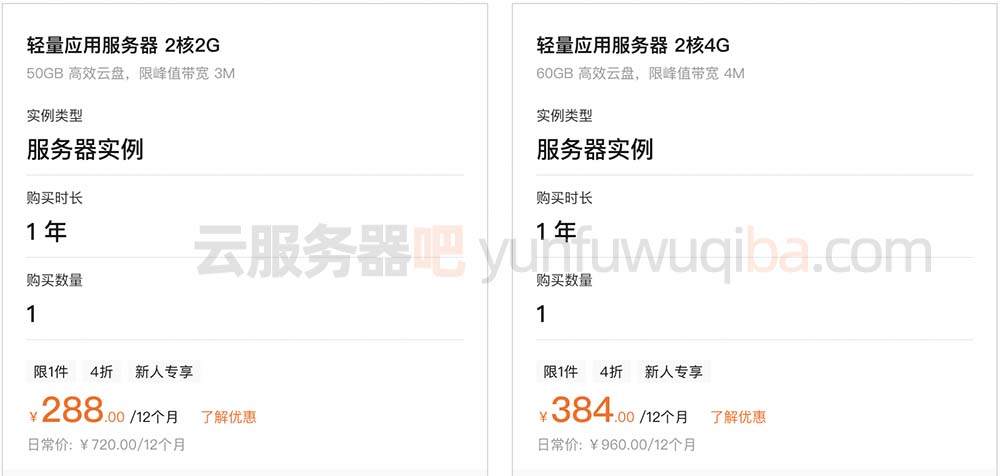 轻量应用服务器 2核2G
50GB 高效云盘，限峰值带宽 3M

实例类型
服务器实例

购买时长
1 年

购买数量
1

限1件 4折 新人专享

¥288.00 /12个月 了解优惠
日常价：¥720.00/12个月

轻量应用服务器 2核4G
60GB 高效云盘，限峰值带宽 4M

实例类型
服务器实例

购买时长
1 年

购买数量
1

限1件 4折 新人专享

¥384.00 /12个月 了解优惠
日常价：¥960.00/12个月

云服务器吧 yunfuwuqiba.com