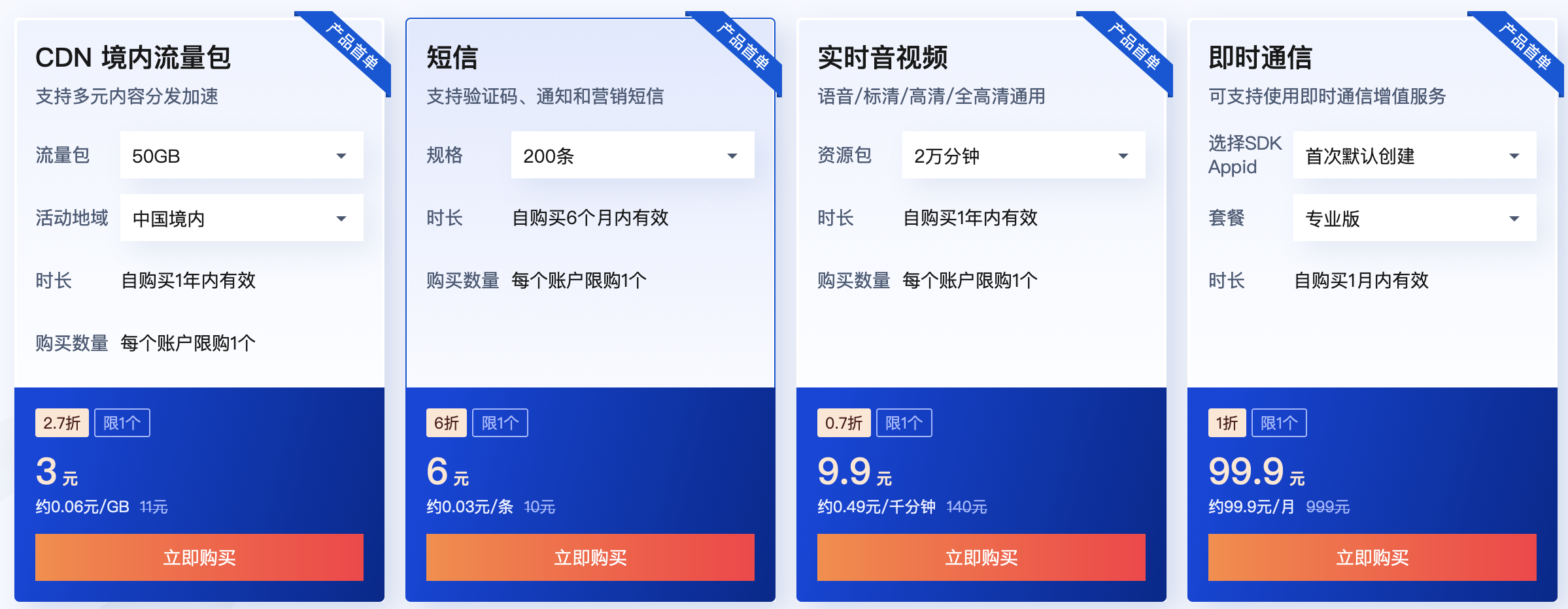 产品首单

CDN 境内流量包

支持多元内容分发加速

流量包 50GB

活动地域 中国境内

时长 自购买1年内有效

购买数量 每个账户限购1个

2.7折 限1个

3 元

约0.06元/GB 11元

立即购买

产品首单

短信

支持验证码、通知和营销短信

规格 200条

时长 自购买6个月内有效

购买数量 每个账户限购1个

6折 限1个

6 元

约0.03元/条 10元

立即购买

产品首单

实时音视频

语音/标清/高清/全高清通用

资源包 2万分钟

时长 自购买1年内有效

购买数量 每个账户限购1个

0.7折 限1个

9.9 元

约0.49元/千分钟 140元

立即购买

产品首单

即时通信

可支持使用即时通信增值服务

选择SDK Appid 首次默认创建

套餐 专业版

时长 自购买1月内有效

1折 限1个

99.9 元

约99.9元/月 999元

立即购买